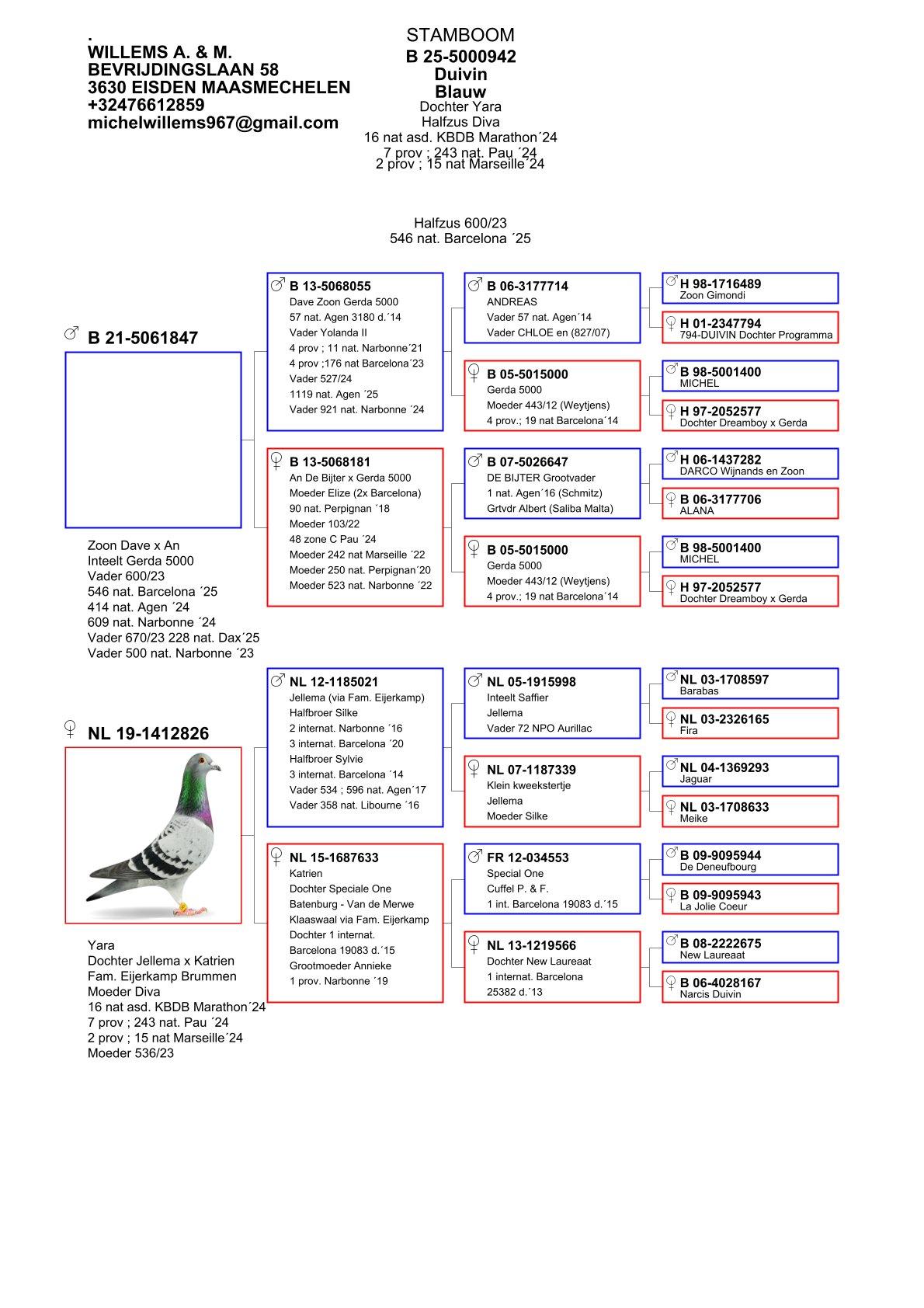 .
WILLEMS A. & M.
BEVRIJDINGSLAAN 58
3630 EISDEN MAASMECHELEN
+32476612859
michelwillems967@gmail.com

STAMBOOM
B 25-5000942
Duivin
Blauw
Dochter Yara
Halfzus Diva
16 nat asd. KBDB Marathon´24
7 prov ; 243 nat. Pau ´24
2 prov ; 15 nat Marseille´24

Halfzus 600/23
546 nat. Barcelona ´25

♂ B 21-5061847

Zoon Dave x An
Inteelt Gerda 5000
Vader 600/23
546 nat. Barcelona ´25
414 nat. Agen ´24
609 nat. Narbonne ´24
Vader 670/23 228 nat. Dax´25
Vader 500 nat. Narbonne ´23

♂ B 13-5068055
Dave Zoon Gerda 5000
57 nat. Agen 3180 d.´14
Vader Yolanda II
4 prov ; 11 nat. Narbonne´21
4 prov ;176 nat Barcelona´23
Vader 527/24
1119 nat. Agen ´25
Vader 921 nat. Narbonne ´24

♀ B 13-5068181
An De Bijter x Gerda 5000
Moeder Elize (2x Barcelona)
90 nat. Perpignan ´18
Moeder 103/22
48 zone C Pau ´24
Moeder 242 nat Marseille ´22
Moeder 250 nat. Perpignan´20
Moeder 523 nat. Narbonne ´22

♂ B 06-3177714
ANDREAS
Vader 57 nat. Agen´14
Vader CHLOE en (827/07)

♀ B 05-5015000
Gerda 5000
Moeder 443/12 (Weytjens)
4 prov.; 19 nat Barcelona´14

♂ B 07-5026647
DE BIJTER Grootvader
1 nat. Agen´16 (Schmitz)
Grtvdr Albert (Saliba Malta)

♀ B 05-5015000
Gerda 5000
Moeder 443/12 (Weytjens)
4 prov.; 19 nat Barcelona´14

♂ H 98-1716489
Zoon Gimondi

♀ H 01-2347794
794-DUIVIN Dochter Programma

♂ B 98-5001400
MICHEL

♀ H 97-2052577
Dochter Dreamboy x Gerda

♂ H 06-1437282
DARCO Wijnands en Zoon

♀ B 06-3177706
ALANA

♂ B 98-5001400
MICHEL

♀ H 97-2052577
Dochter Dreamboy x Gerda

♀ NL 19-1412826

Yara
Dochter Jellema x Katrien
Fam. Eijerkamp Brummen
Moeder Diva
16 nat asd. KBDB Marathon´24
7 prov ; 243 nat. Pau ´24
2 prov ; 15 nat Marseille´24
Moeder 536/23

♂ NL 12-1185021
Jellema (via Fam. Eijerkamp)
Halfbroer Silke
2 internat. Narbonne ´16
3 internat. Barcelona ´20
Halfbroer Sylvie
3 internat. Barcelona ´14
Vader 534 ; 596 nat. Agen´17
Vader 358 nat. Libourne ´16

♀ NL 15-1687633
Katrien
Dochter Speciale One
Batenburg - Van de Merwe
Klaaswaal via Fam. Eijerkamp
Dochter 1 internat.
Barcelona 19083 d.´15
Grootmoeder Annieke
1 prov. Narbonne ´19

♂ NL 05-1915998
Inteelt Saffier
Jellema
Vader 72 NPO Aurillac

♀ NL 07-1187339
Klein kweekstertje
Jellema
Moeder Silke

♂ FR 12-034553
Special One
Cuffel P. & F.
1 int. Barcelona 19083 d.´15

♀ NL 13-1219566
Dochter New Laureaat
1 internat. Barcelona
25382 d.´13

♂ NL 03-1708597
Barabas

♀ NL 03-2326165
Fira

♂ NL 04-1369293
Jaguar

♀ NL 03-1708633
Meike

♂ B 09-9095944
De Deneufbourg

♀ B 09-9095943
La Jolie Coeur

♂ B 08-2222675
New Laureaat

♀ B 06-4028167
Narcis Duivin